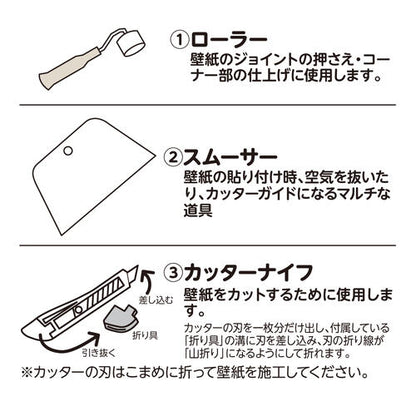 ①ローラー
壁紙のジョイントの押さえ・コーナー部の仕上げに使用します。

②スムーサー
壁紙の貼り付け時、空気を抜いたり、カッターガイドになるマルチな道具

③カッターナイフ
壁紙をカットするために使用します。

差し込む
折り具
引き抜く

カッターの刃を一枚分だけ出し、付属している「折り具」の溝に刃を差し込み、刃の折り線が「山折り」になるようにして折れます。

※カッターの刃はこまめに折って壁紙を施工してください。