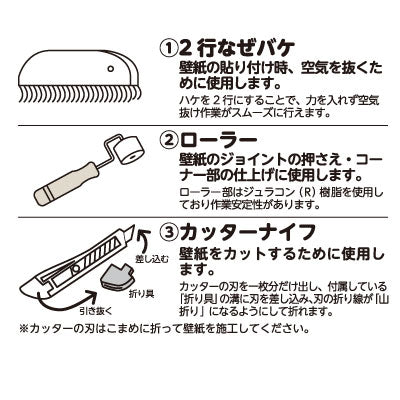 ①2 行なぜバケ
壁紙の貼り付け時、空気を抜くために使用します。
ハケを 2 行にすることで、力を入れず空気抜け作業がスムーズに行えます。

②ローラー
壁紙のジョイントの押さえ・コーナー部の仕上げに使用します。
ローラー部はジュラコン（R）樹脂を使用しており作業安定性があります。

③カッターナイフ
壁紙をカットするために使用します。
カッターの刃を一枚分だけ出し、付属している「折り具」の溝に刃を差し込み、刃の折り線が「山折り」になるようにして折れます。

差し込む
折り具
引き抜く

※カッターの刃はこまめに折って壁紙を施工してください。