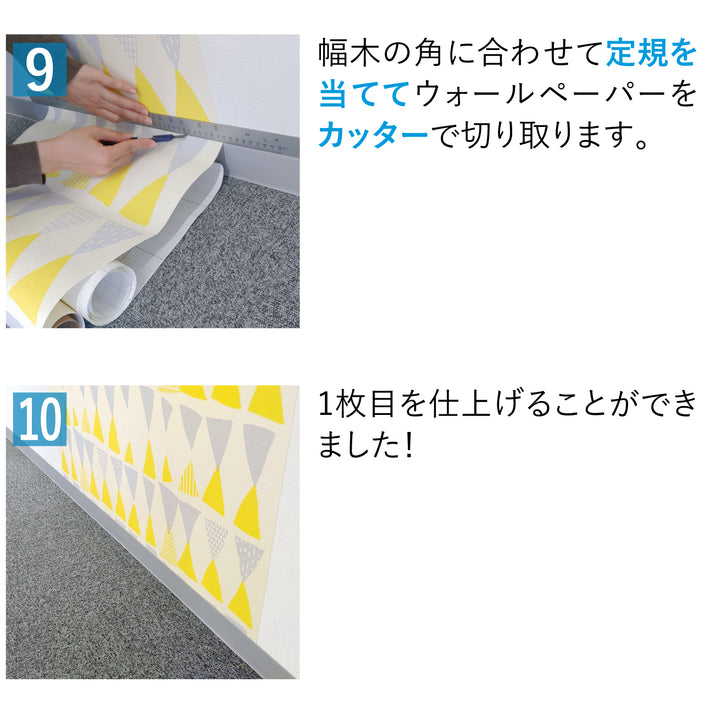 9

幅木の角に合わせて定規を当ててウォールペーパーをカッターで切り取ります。

10

1枚目を仕上げることができました!